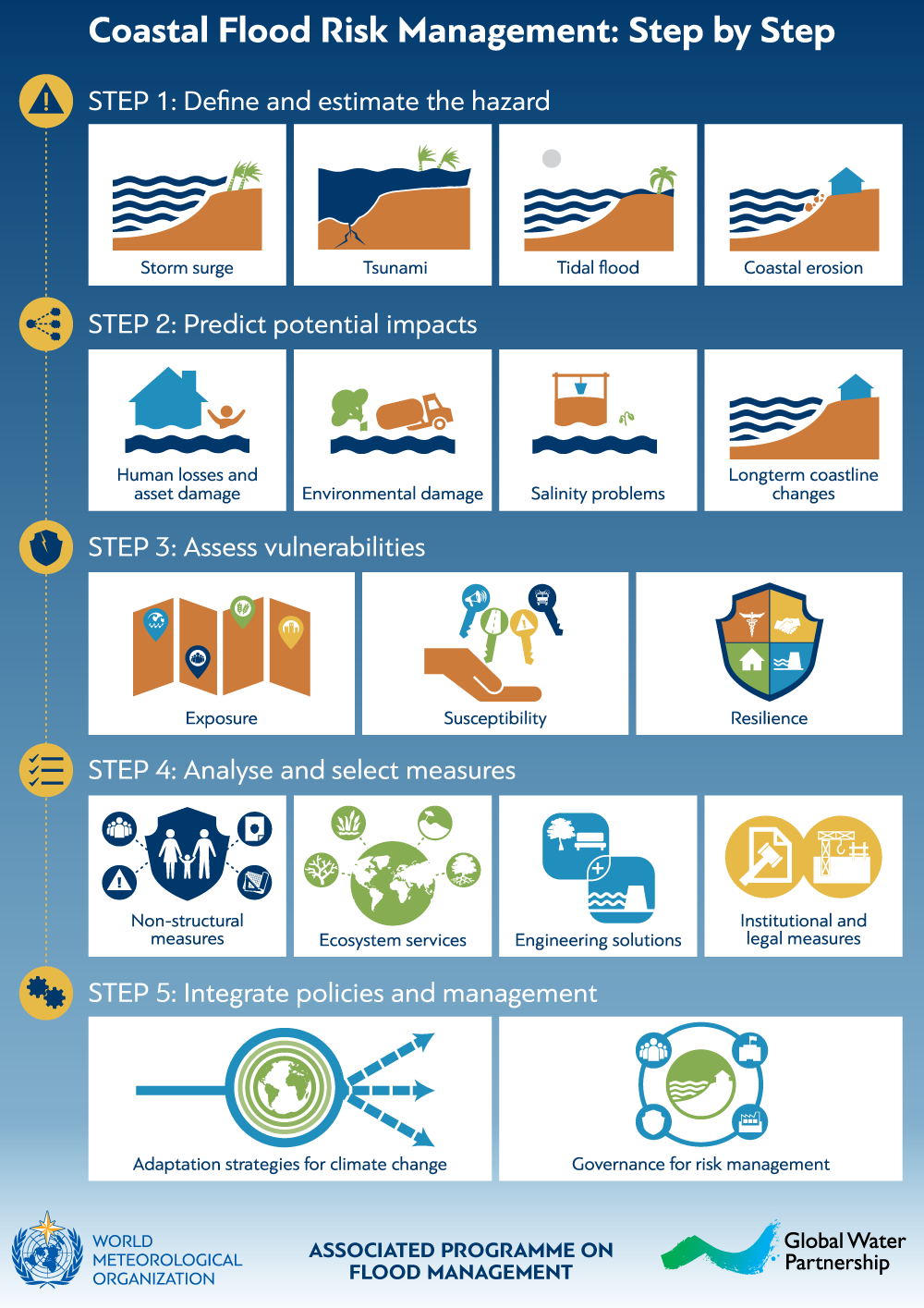 Coastal Flood Risk Management: Step by Step

STEP 1: Define and estimate the hazard

Storm surge

Tsunami

Tidal flood

Coastal erosion

STEP 2: Predict potential impacts

Human losses and asset damage

Environmental damage

Salinity problems

Longterm coastline changes

STEP 3: Assess vulnerabilities

Exposure

Susceptibility

Resilience

STEP 4: Analyse and select measures

Non-structural measures

Ecosystem services

Engineering solutions

Institutional and legal measures

STEP 5: Integrate policies and management

Adaptation strategies for climate change

Governance for risk management

WORLD METEOROLOGICAL ORGANIZATION

ASSOCIATED PROGRAMME ON FLOOD MANAGEMENT

Global Water Partnership